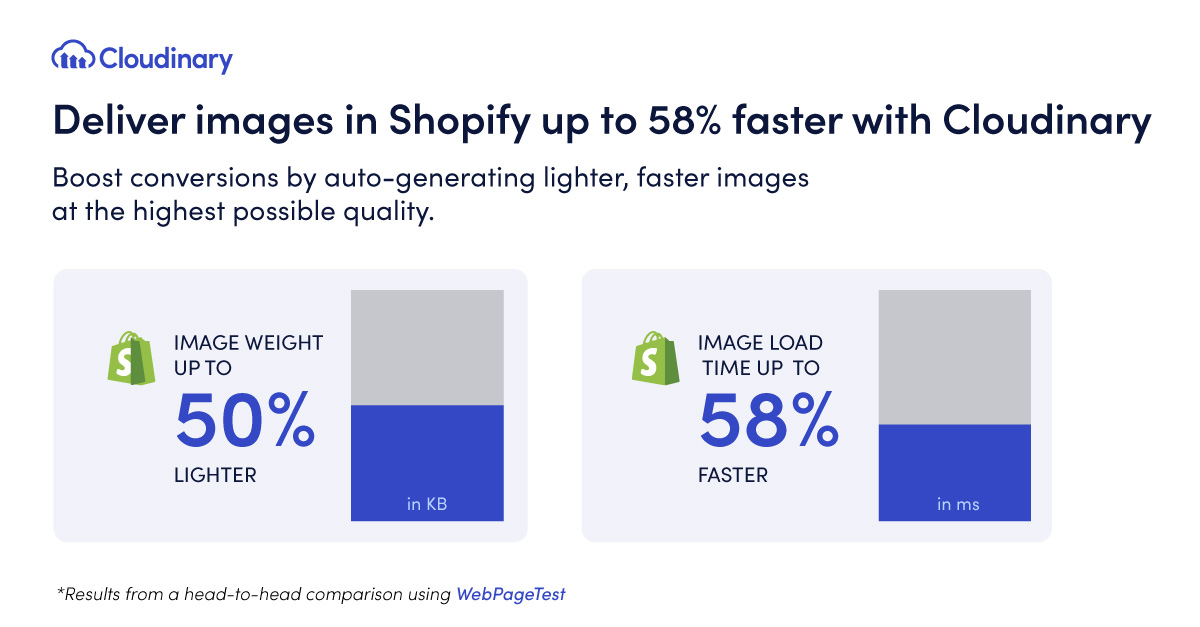 Cloudinary

Deliver images in Shopify up to 58% faster with Cloudinary

Boost conversions by auto-generating lighter, faster images at the highest possible quality.

IMAGE WEIGHT UP TO
50%
LIGHTER

in KB

IMAGE LOAD TIME UP TO
58%
FASTER

in ms

*Results from a head-to-head comparison using WebPageTest