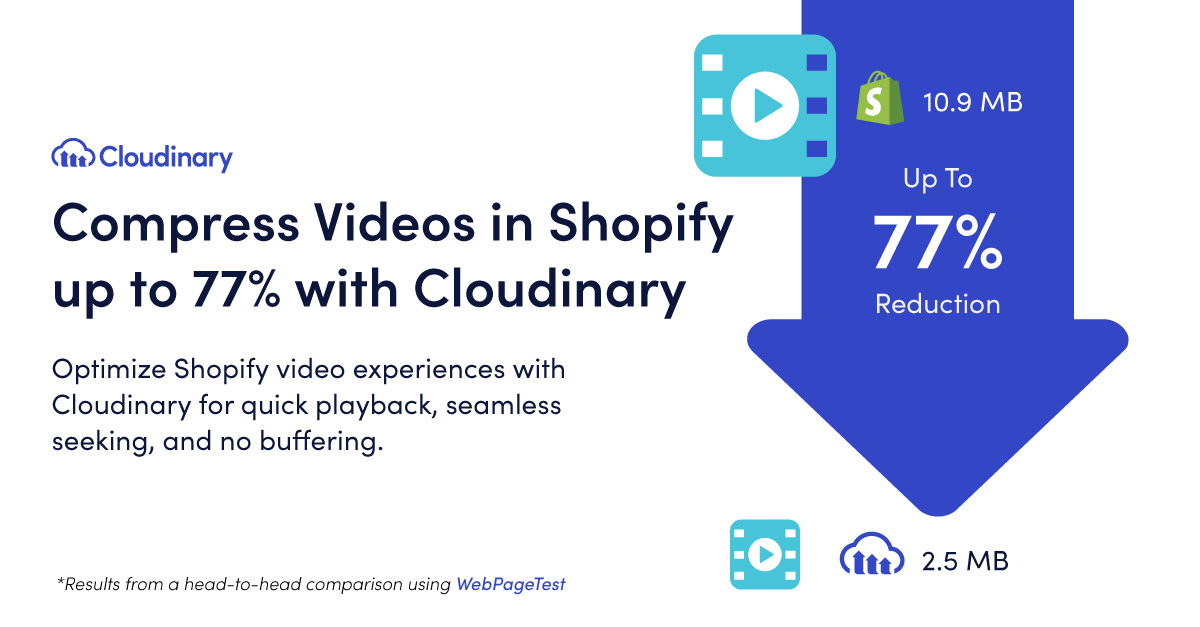 Cloudinary

Compress Videos in Shopify up to 77% with Cloudinary

Optimize Shopify video experiences with Cloudinary for quick playback, seamless seeking, and no buffering.

*Results from a head-to-head comparison using WebPageTest

10.9 MB

Up To
77%
Reduction

2.5 MB