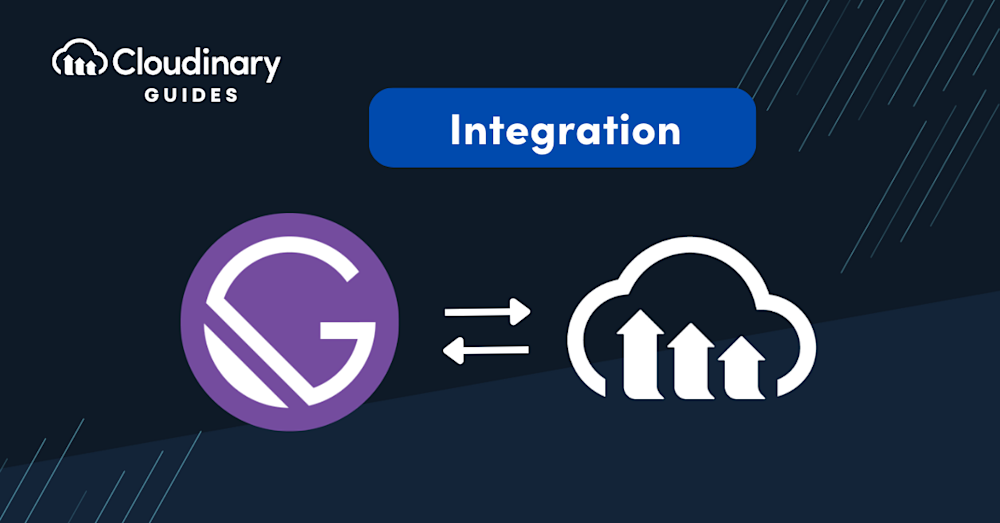 Cloudinary
GUIDES

Integration